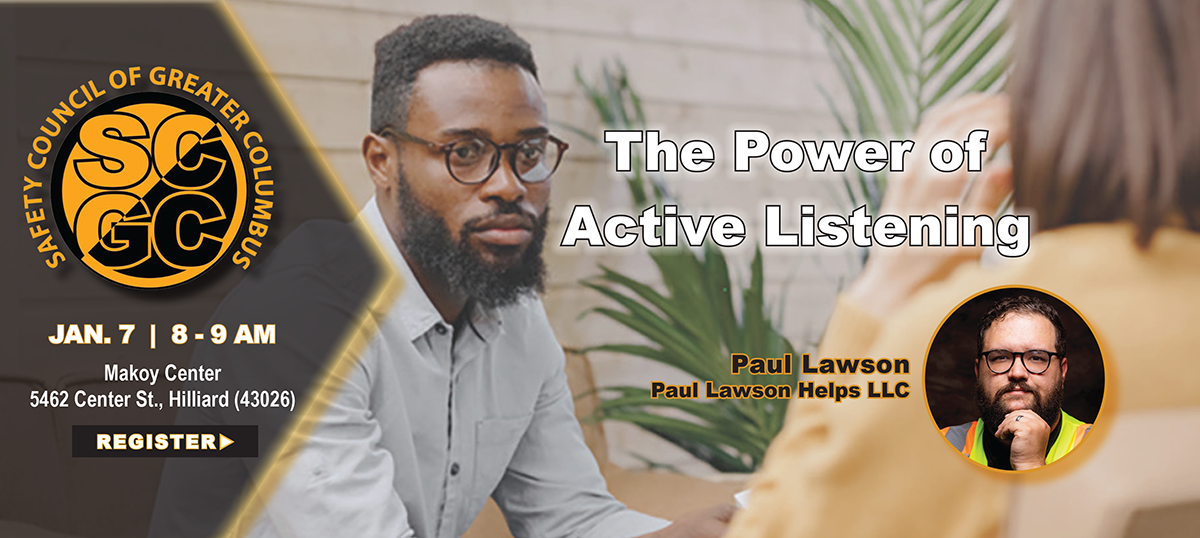 SAFETY COUNCIL OF GREATER COLUMBUS
SC
GC

JAN. 7 | 8 - 9 AM

Makoy Center
5462 Center St., Hilliard (43026)

REGISTER

The Power of Active Listening

Paul Lawson
Paul Lawson Helps LLC